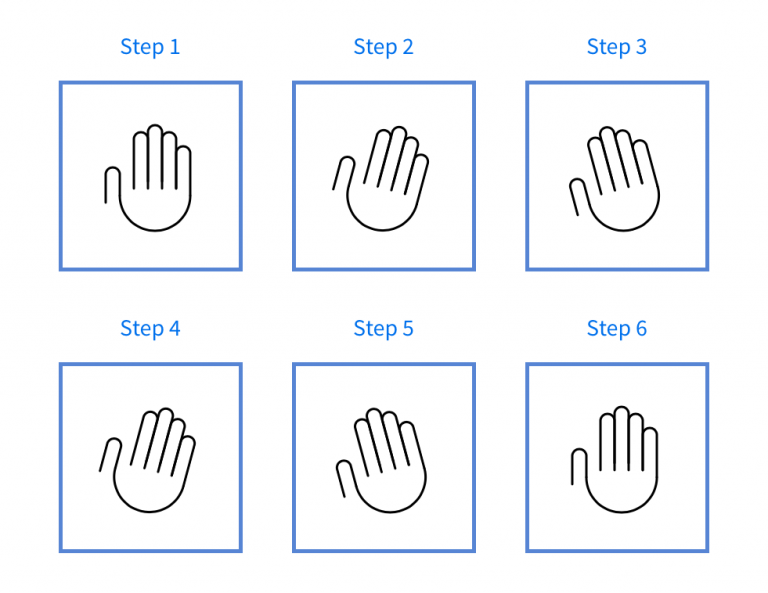 Step 1

Step 2

Step 3

Step 4

Step 5

Step 6